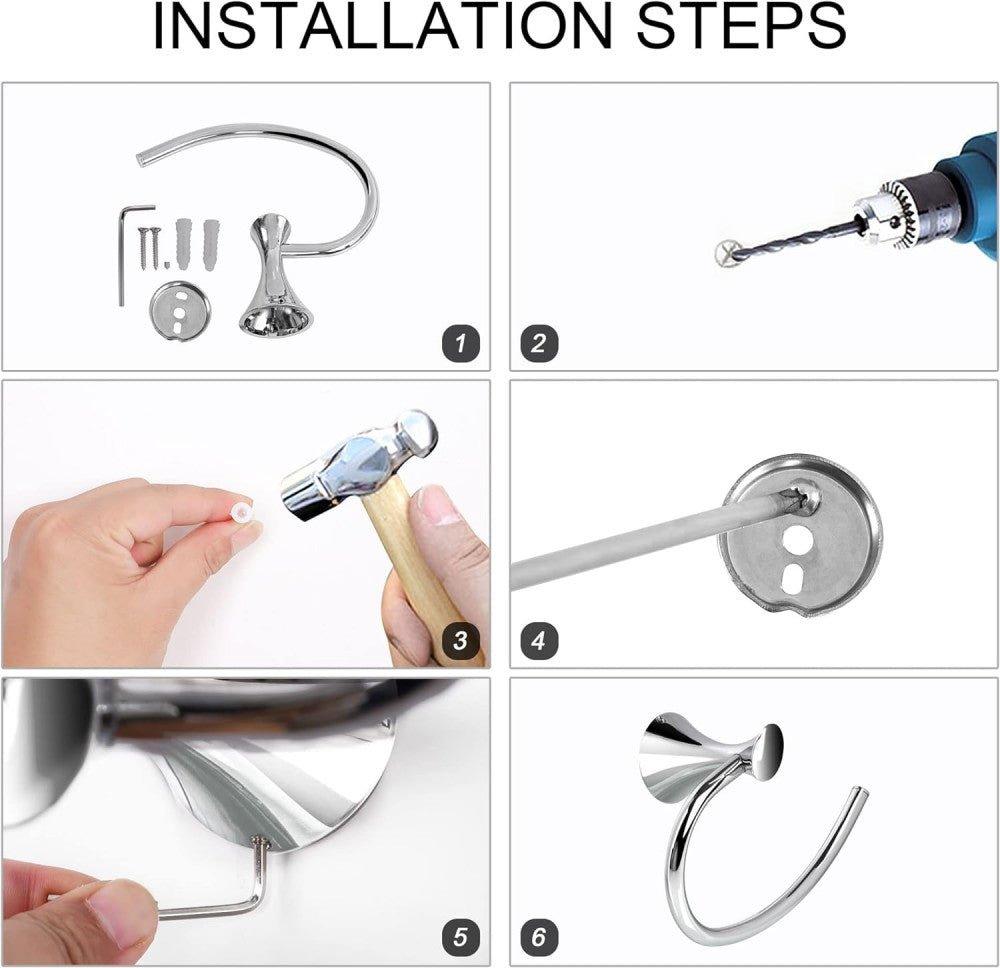 INSTALLATION STEPS

1

2

3

4

5

6